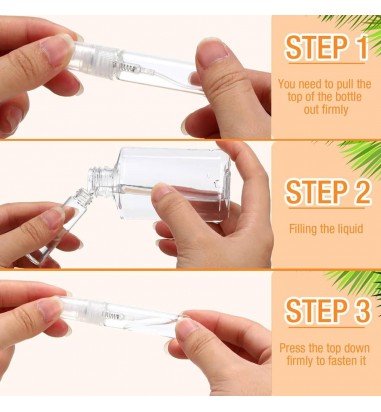 STEP 1

You need to pull the top of the bottle out firmly

STEP 2

Filling the liquid

STEP 3

Press the top down firmly to fasten it