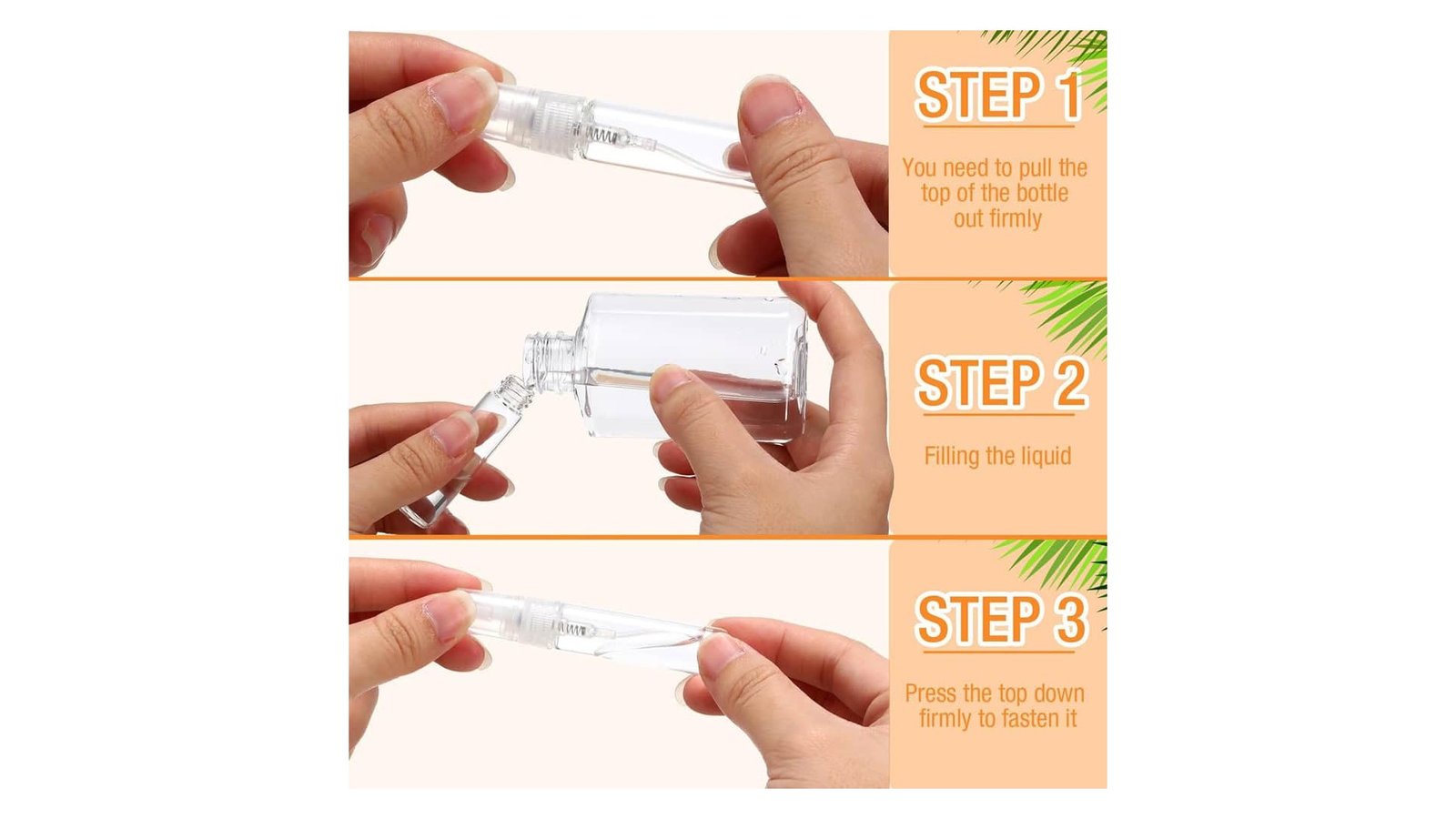 STEP 1

You need to pull the top of the bottle out firmly

STEP 2

Filling the liquid

STEP 3

Press the top down firmly to fasten it