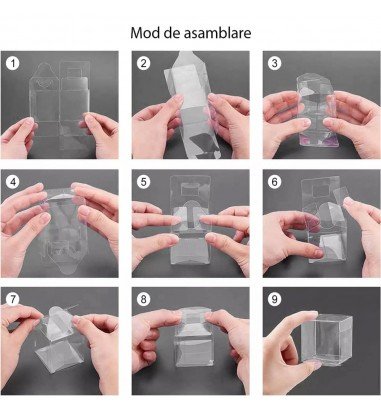 Mod de asamblare

1

2

3

4

5

6

7

8

9