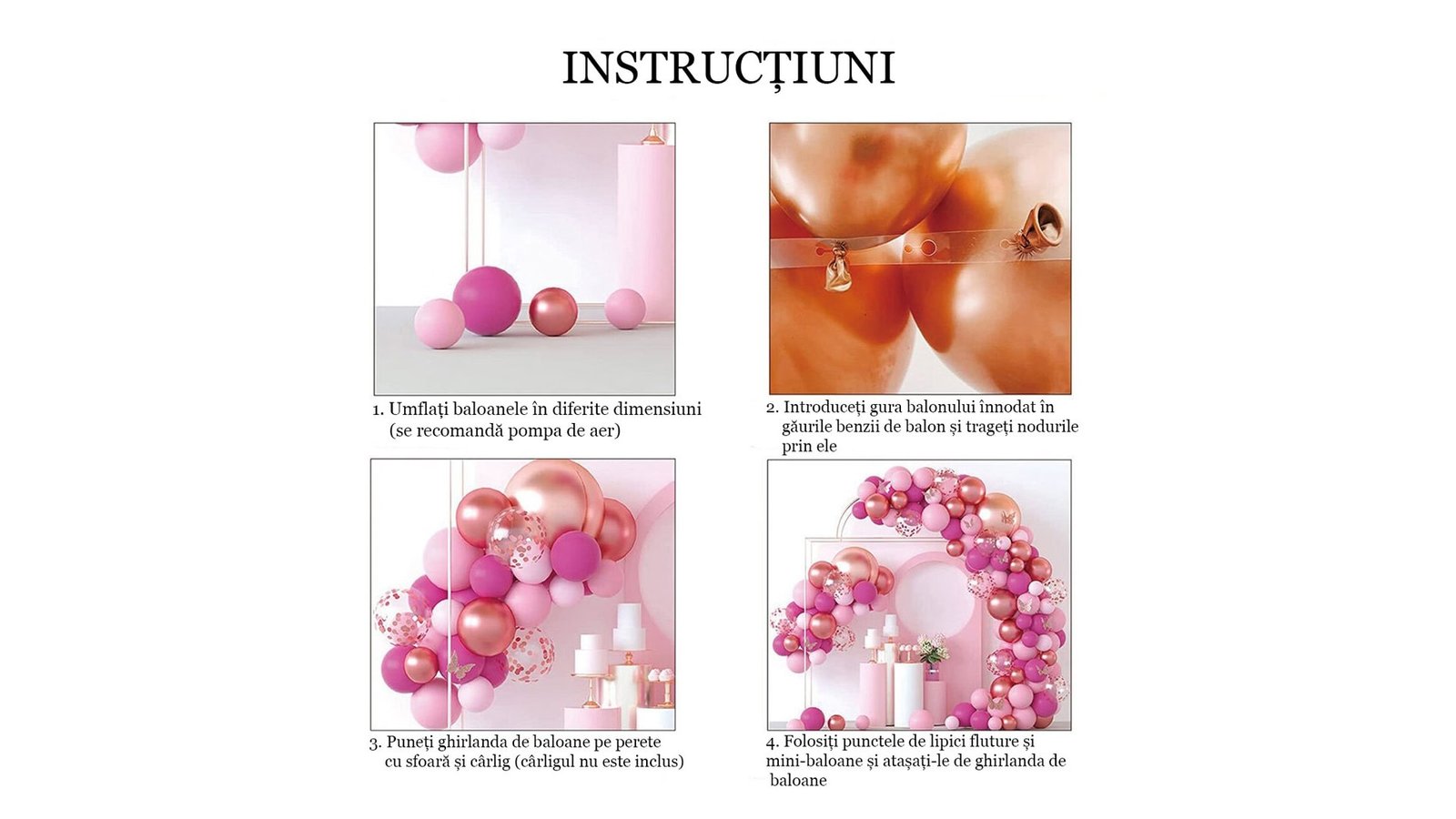 INSTRUCȚIUNI

1. Umflați baloanele în diferite dimensiuni (se recomandă pompa de aer)

2. Introduceți gura balonului înnodat în găurile benzii de balon și trageți nodurile prin ele

3. Puneți ghirlanda de baloane pe perete cu sfoară și cârlig (cârligul nu este inclus)

4. Folosiți punctele de lipici fluture și mini-baloane și atașați-le de ghirlanda de baloane