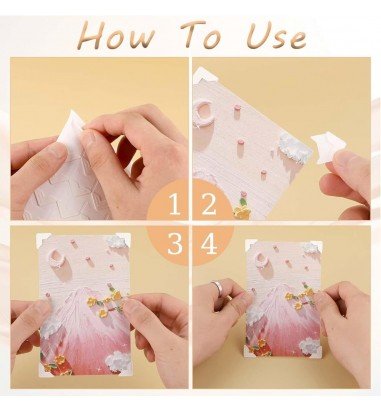 How To Use

1 2

3 4