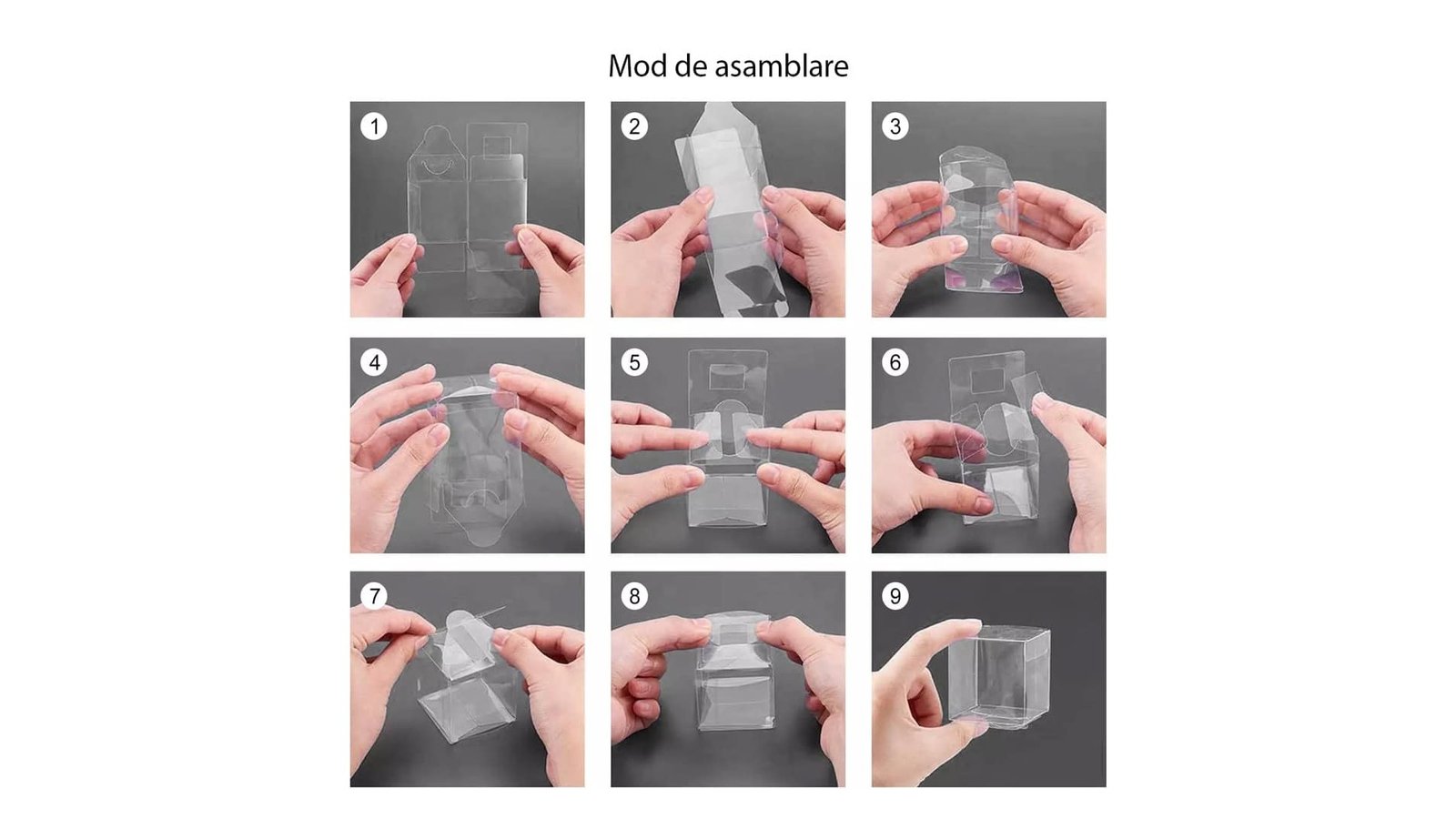 Mod de asamblare

1

2

3

4

5

6

7

8

9